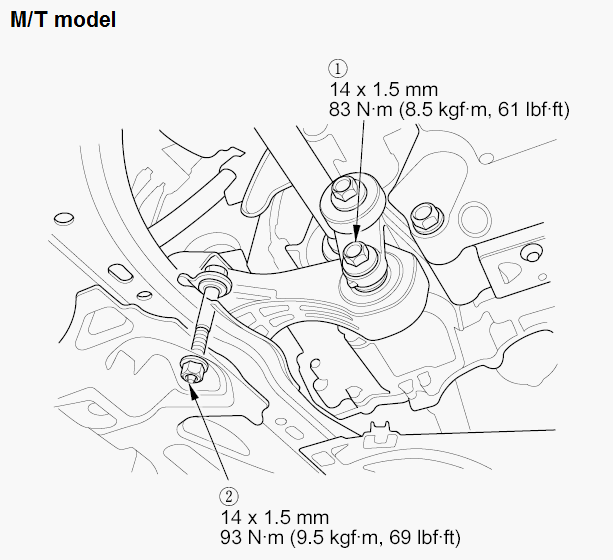 M/T model

①
14 x 1.5 mm
83 N·m (8.5 kgf·m, 61 lbf·ft)

②
14 x 1.5 mm
93 N·m (9.5 kgf·m, 69 lbf·ft)