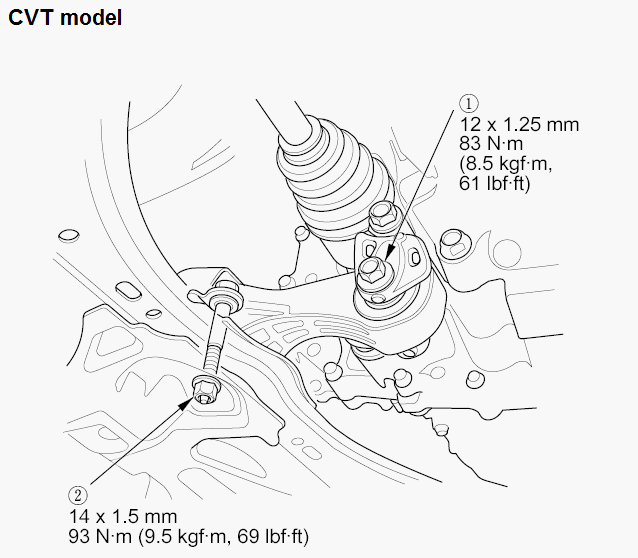 CVT model

①
12 x 1.25 mm
83 N·m
(8.5 kgf·m,
61 lbf·ft)

②
14 x 1.5 mm
93 N·m (9.5 kgf·m, 69 lbf·ft)