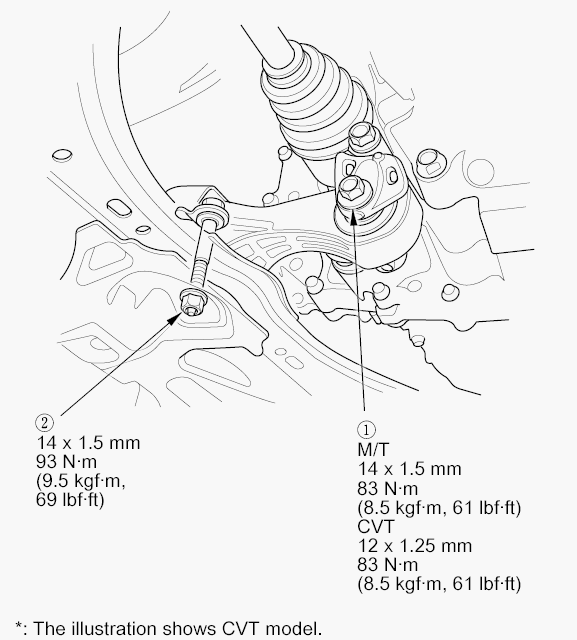 ②
14 x 1.5 mm
93 N·m
(9.5 kgf·m,
69 lbf·ft)

①
M/T
14 x 1.5 mm
83 N·m
(8.5 kgf·m, 61 lbf·ft)
CVT
12 x 1.25 mm
83 N·m
(8.5 kgf·m, 61 lbf·ft)

*: The illustration shows CVT model.