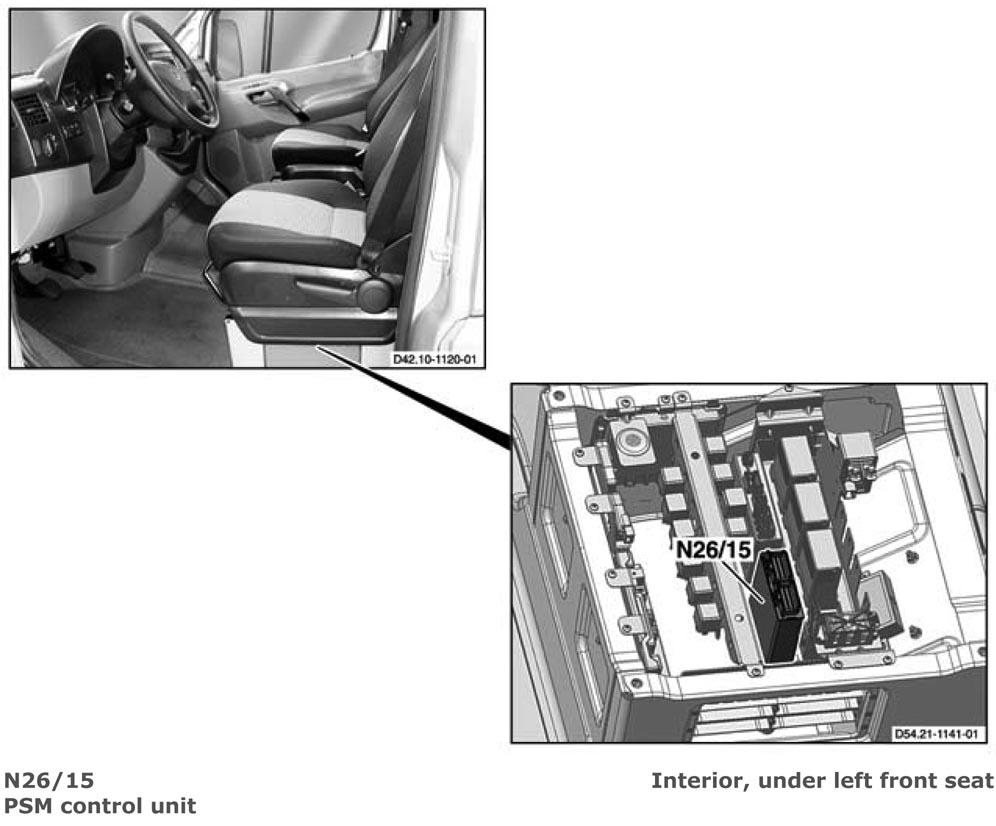 D42.10-1120-01

N26/15

D54.21-1141-01

N26/15
PSM control unit

Interior, under left front seat