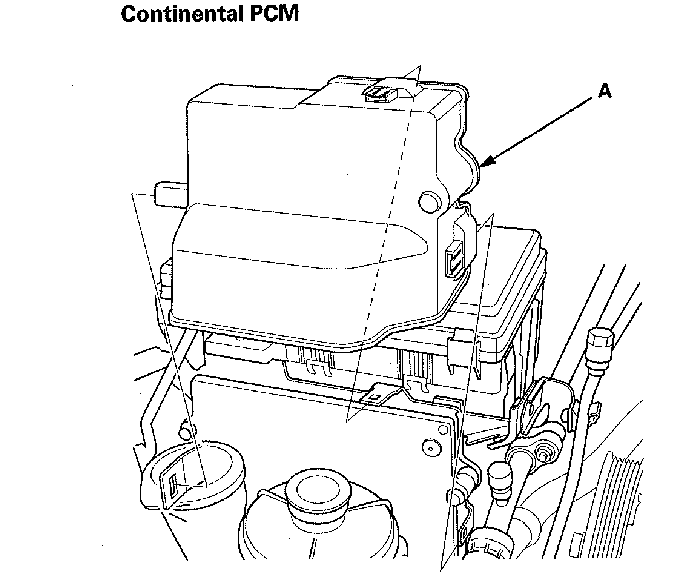 Continental PCM

A