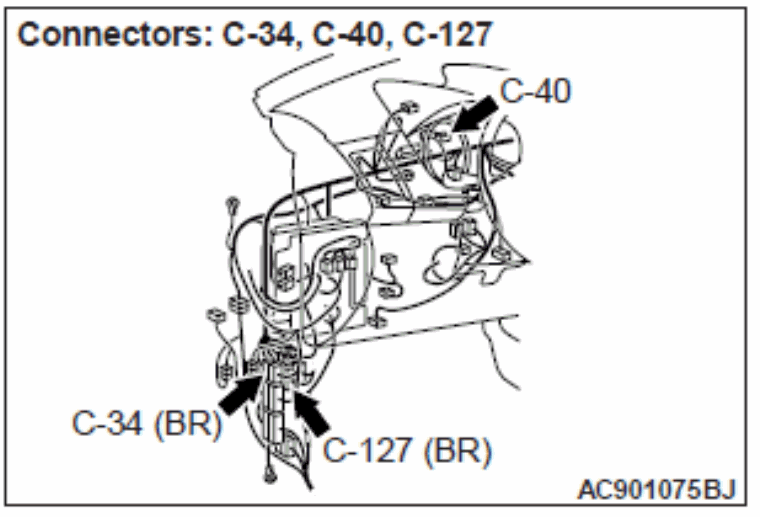 Connectors: C-34, C-40, C-127

C-40

C-34 (BR)

C-127 (BR)

AC901075BJ