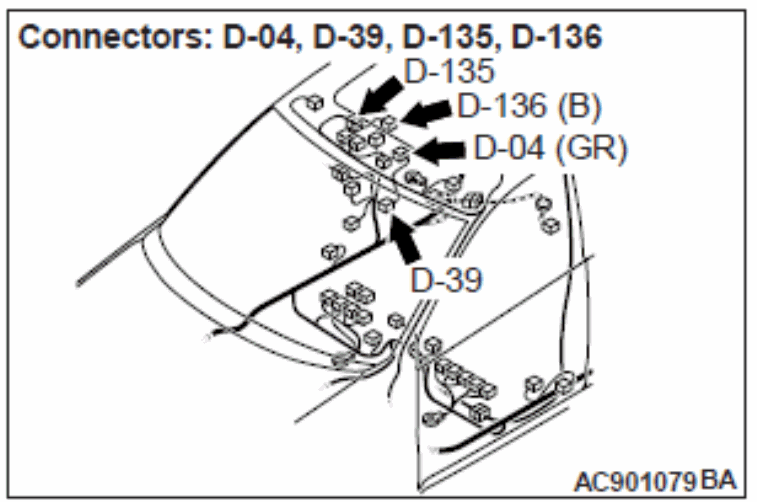 Connectors: D-04, D-39, D-135, D-136

D-135

D-136 (B)

D-04 (GR)

D-39

AC901079BA