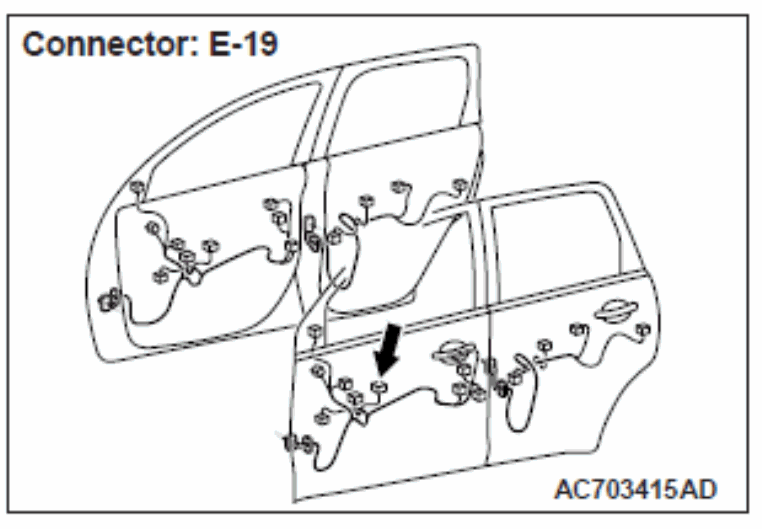 Connector: E-19

AC703415AD