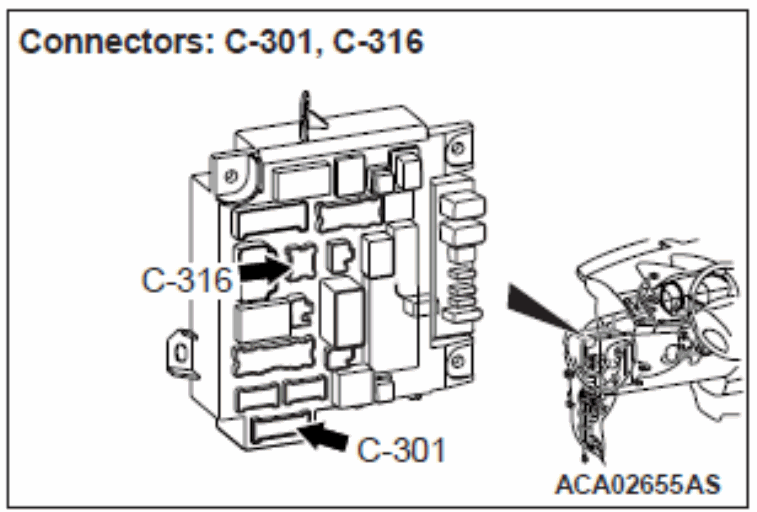 Connectors: C-301, C-316

C-316

C-301

ACA02655AS