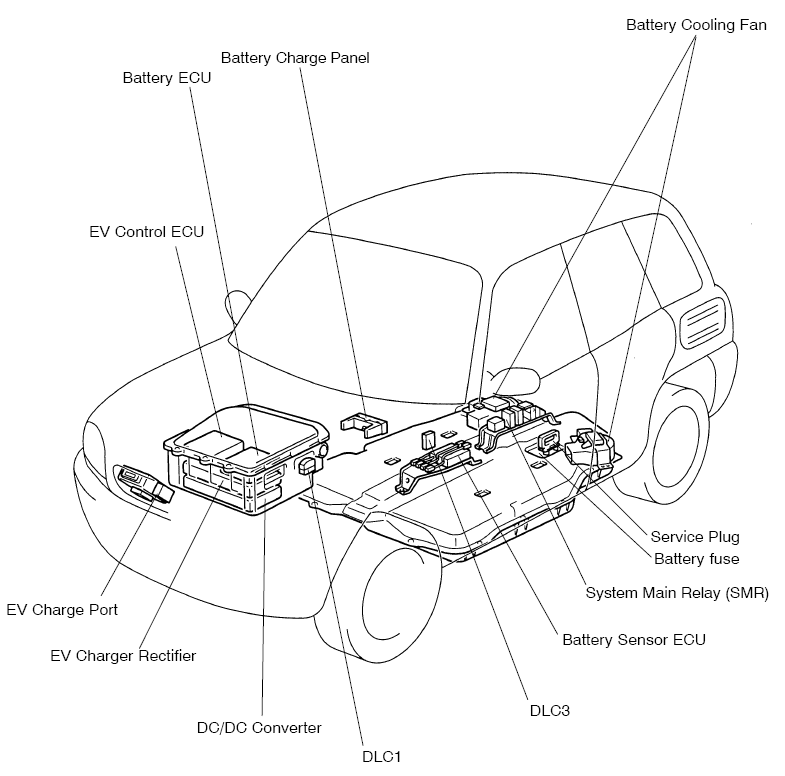 Battery Cooling Fan

Battery Charge Panel

Battery ECU

EV Control ECU

Service Plug

Battery fuse

System Main Relay (SMR)

EV Charge Port

Battery Sensor ECU

EV Charger Rectifier

DLC3

DC/DC Converter

DLC1