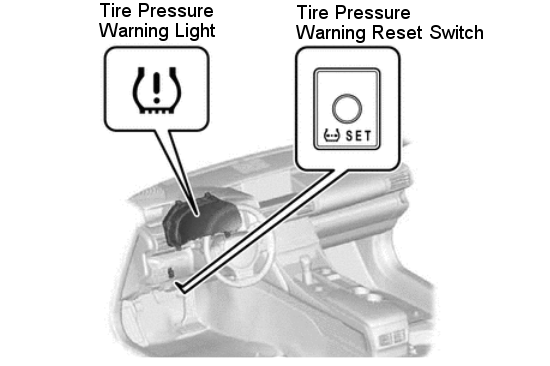 Tire Pressure
Warning Light

Tire Pressure
Warning Reset Switch

SET