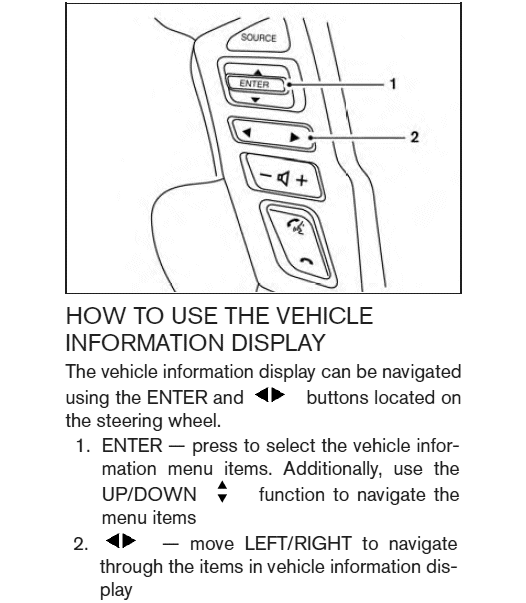 SOURCE
ENTER
1
2
− + 

HOW TO USE THE VEHICLE INFORMATION DISPLAY

The vehicle information display can be navigated using the ENTER and ◀▶ buttons located on the steering wheel.

1. ENTER — press to select the vehicle information menu items. Additionally, use the UP/DOWN ▲▼ function to navigate the menu items
2. ◀▶ — move LEFT/RIGHT to navigate through the items in vehicle information display