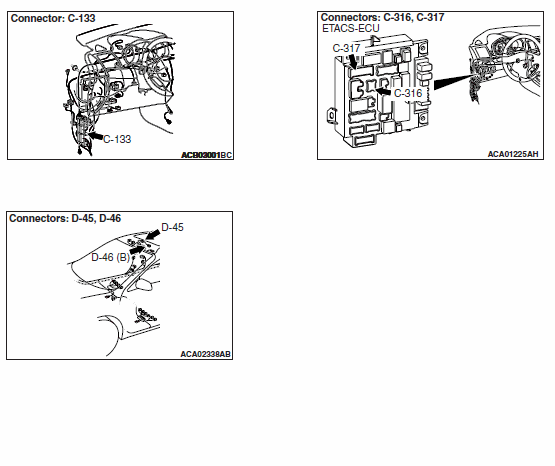 Connector: C-133

C-133

ACB03001BC

Connectors: C-316, C-317

ETACS-ECU

C-317

C-316

ACA01225AH

Connectors: D-45, D-46

D-45

D-46 (B)

ACA02338AB