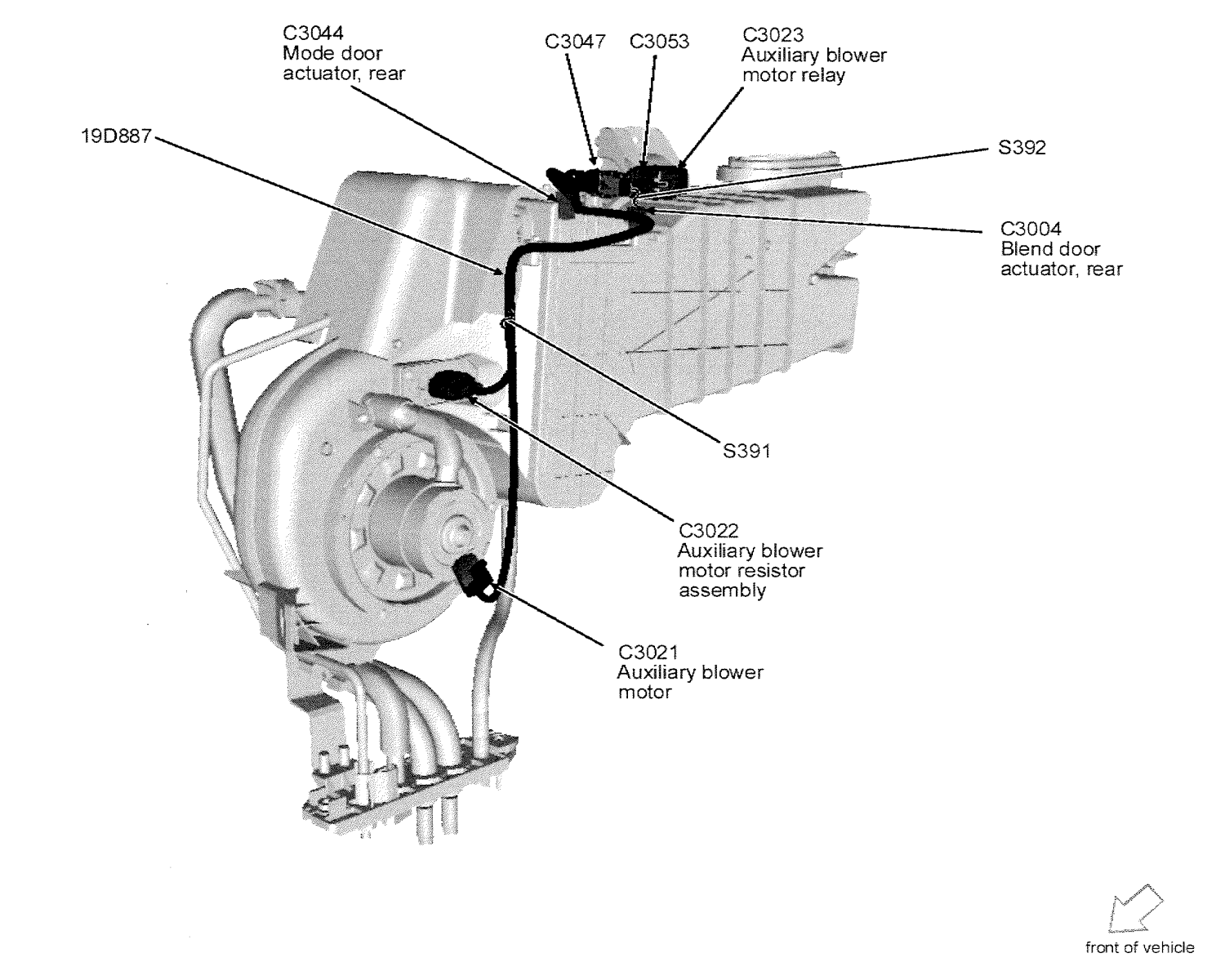 C3044
Mode door
actuator, rear

C3047

C3053

C3023
Auxiliary blower
motor relay

19D887

S392

C3004
Blend door
actuator, rear

S391

C3022
Auxiliary blower
motor resistor
assembly

C3021
Auxiliary blower
motor

front of vehicle