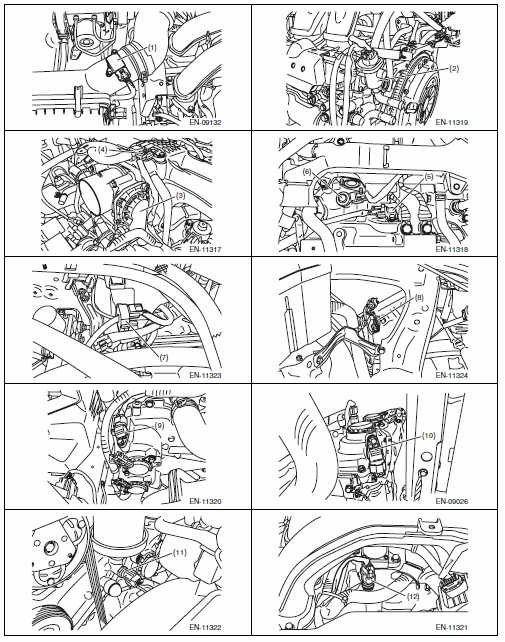 (1)
EN-09132

(2)
EN-11319

(4)
(3)
EN-11317

(6)
(5)
EN-11318

(7)
EN-11323

(8)
EN-11324

(9)
EN-11320

(10)
EN-09026

(11)
EN-11322

(12)
EN-11321