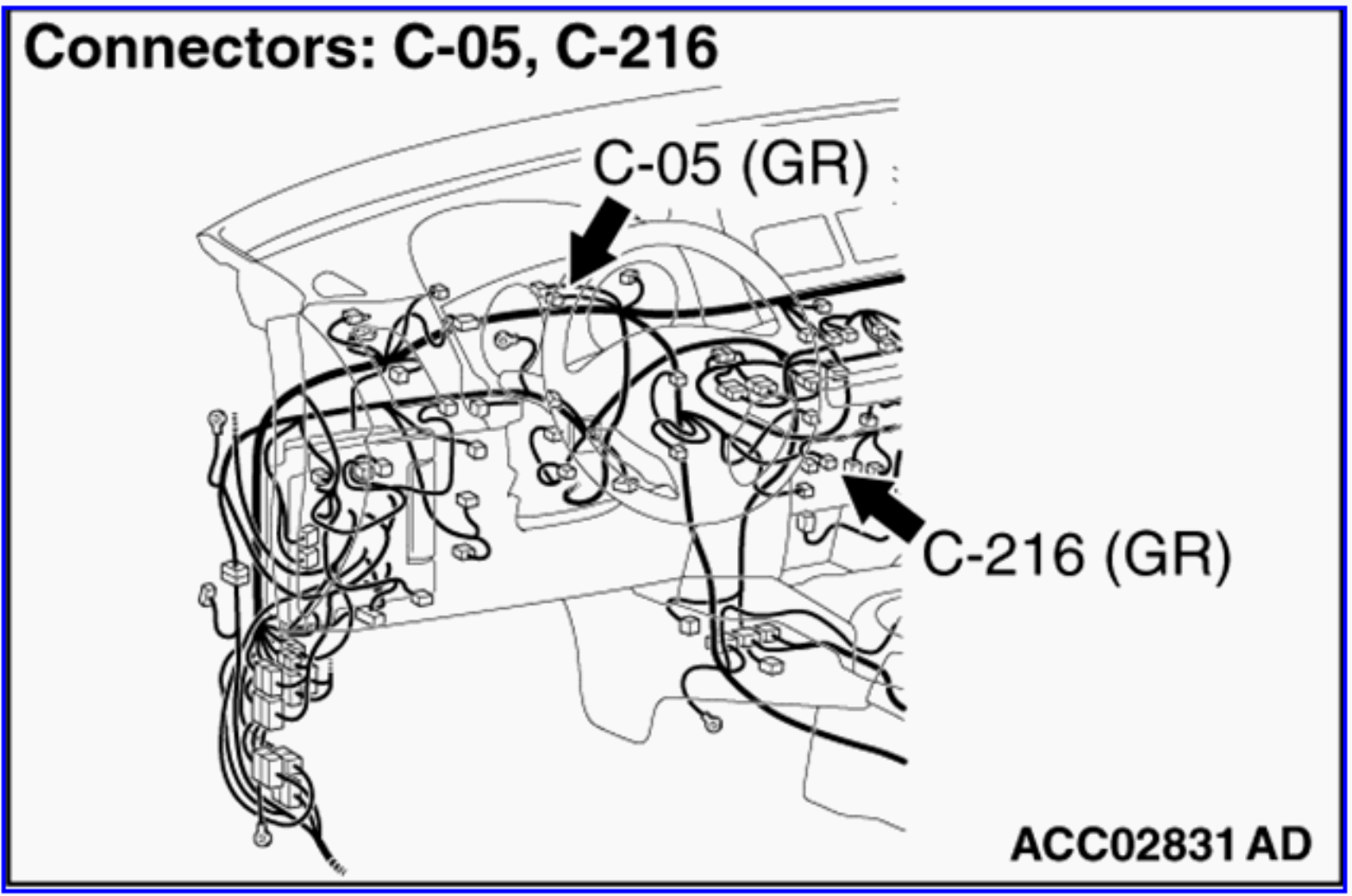 Connectors: C-05, C-216

C-05 (GR)

C-216 (GR)

ACC02831 AD