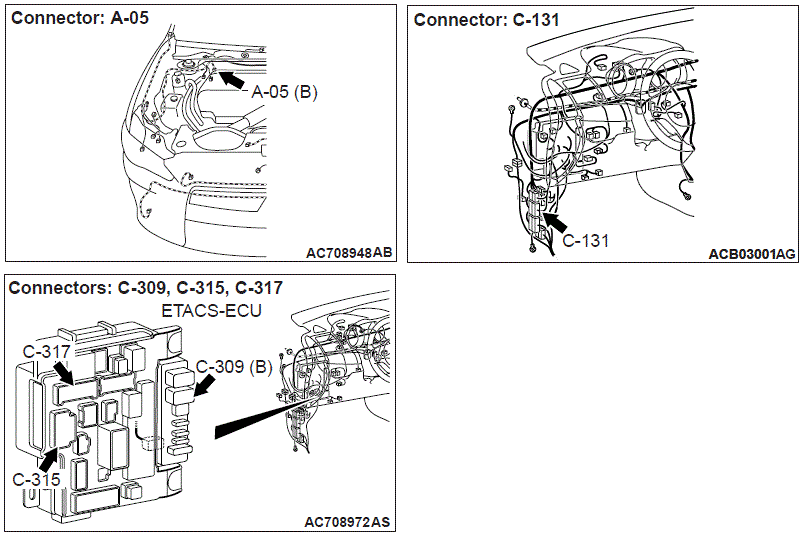 Connector: A-05

A-05 (B)

AC708948AB

Connector: C-131

C-131

ACB03001AG

Connectors: C-309, C-315, C-317

ETACS-ECU

C-317

C-309 (B)

C-315

AC708972AS