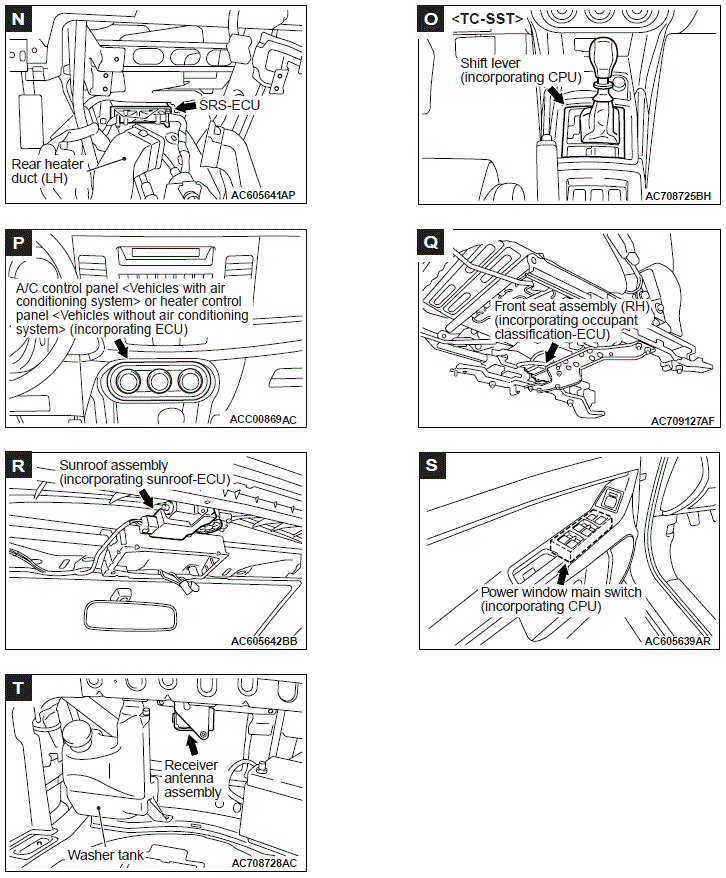 N

SRS-ECU

Rear heater duct (LH)

AC605641AP

O <TC-SST>

Shift lever (incorporating CPU)

AC708725BH

P

A/C control panel <Vehicles with air conditioning system> or heater control panel <Vehicles without air conditioning system> (incorporating ECU)

ACC00869AC

Q

Front seat assembly (RH) (incorporating occupant classification-ECU)

AC709127AF

R

Sunroof assembly (incorporating sunroof-ECU)

AC605642BB

S

Power window main switch (incorporating CPU)

AC605639AR

T

Receiver antenna assembly

Washer tank

AC708728AC