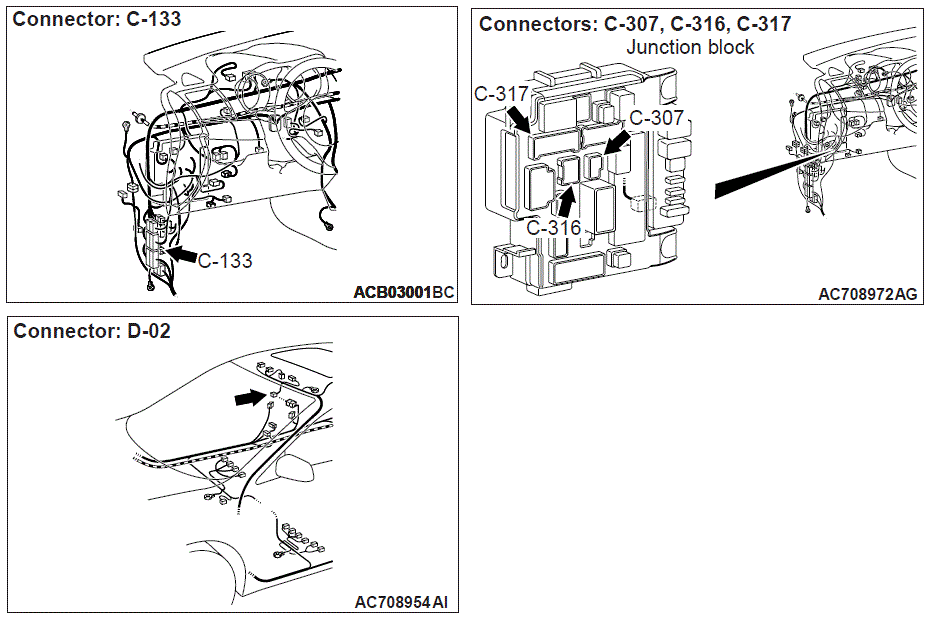 Connector: C-133

C-133

ACB03001BC

Connectors: C-307, C-316, C-317
Junction block

C-317

C-307

C-316

AC708972AG

Connector: D-02

AC708954AI