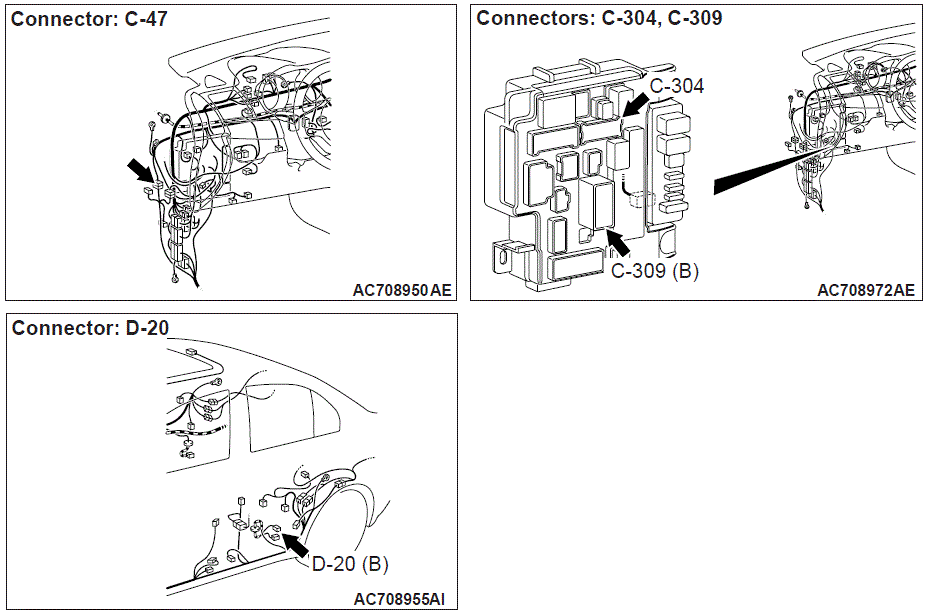 Connector: C-47

AC708950AE

Connectors: C-304, C-309

C-304

C-309 (B)

AC708972AE

Connector: D-20

D-20 (B)

AC708955AI