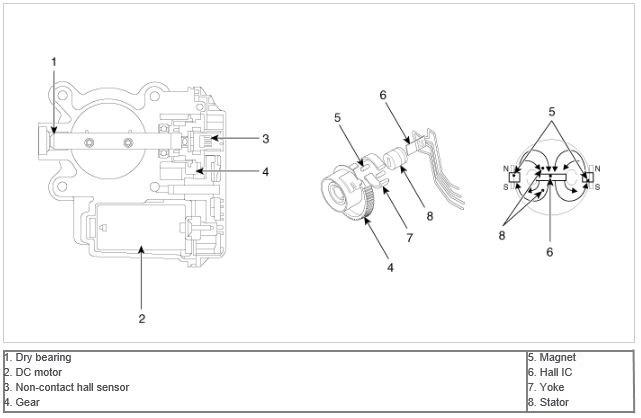 1

3

4

2

6

5

8

7

4

5

N

S

N

S

8

6

| 1. Dry bearing<br>2. DC motor<br>3. Non-contact hall sensor<br>4. Gear | 5. Magnet<br>6. Hall IC<br>7. Yoke<br>8. Stator |
|---|---|