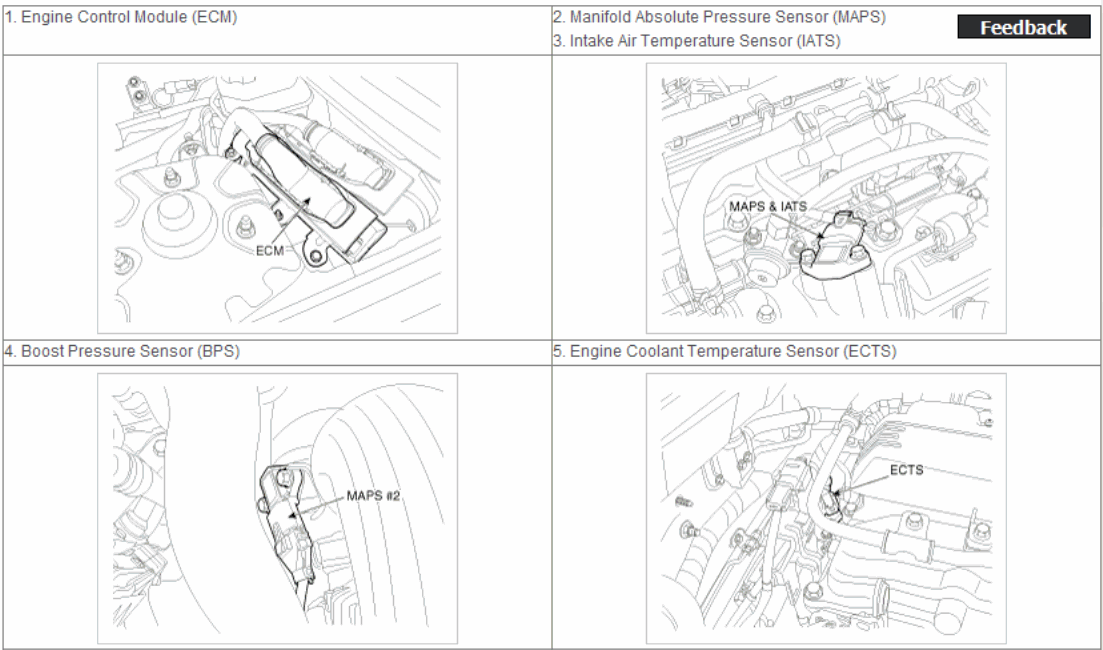 | 1. Engine Control Module (ECM) | 2. Manifold Absolute Pressure Sensor (MAPS) 3. Intake Air Temperature Sensor (IATS) Feedback |
|---|---|
| ECM | MAPS & IATS |
| 4. Boost Pressure Sensor (BPS) | 5. Engine Coolant Temperature Sensor (ECTS) |
| MAPS #2 | ECTS |