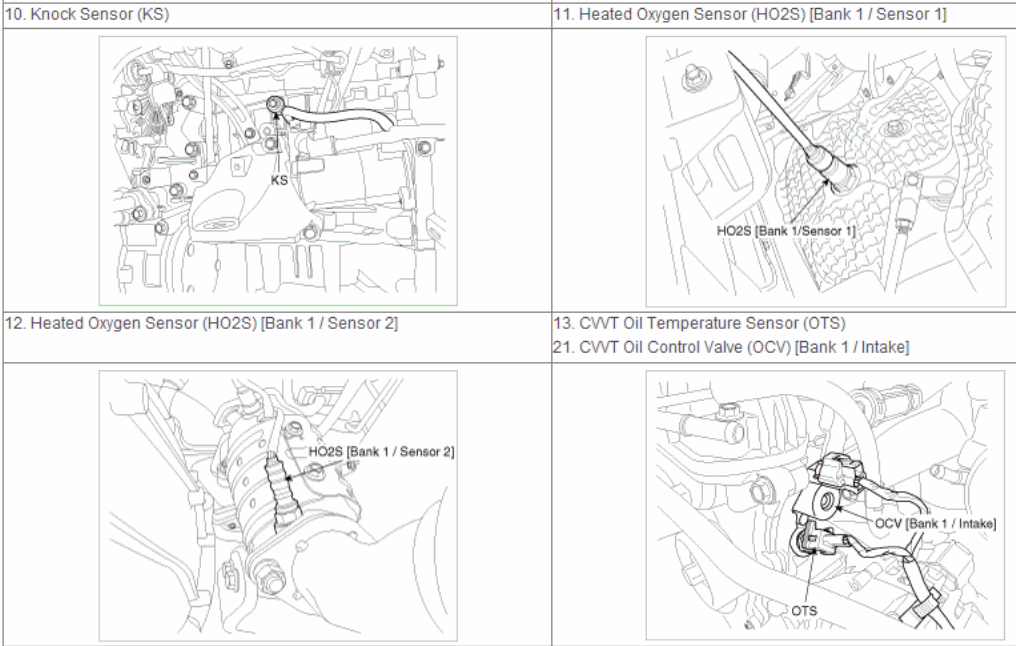 | 10. Knock Sensor (KS) | 11. Heated Oxygen Sensor (HO2S) [Bank 1 / Sensor 1] |
|---|---|
| KS | HO2S [Bank 1/Sensor 1] |
| 12. Heated Oxygen Sensor (HO2S) [Bank 1 / Sensor 2] | 13. CVVT Oil Temperature Sensor (OTS) 21. CVVT Oil Control Valve (OCV) [Bank 1 / Intake] |
| HO2S [Bank 1 / Sensor 2] | OCV [Bank 1 / Intake] OTS |