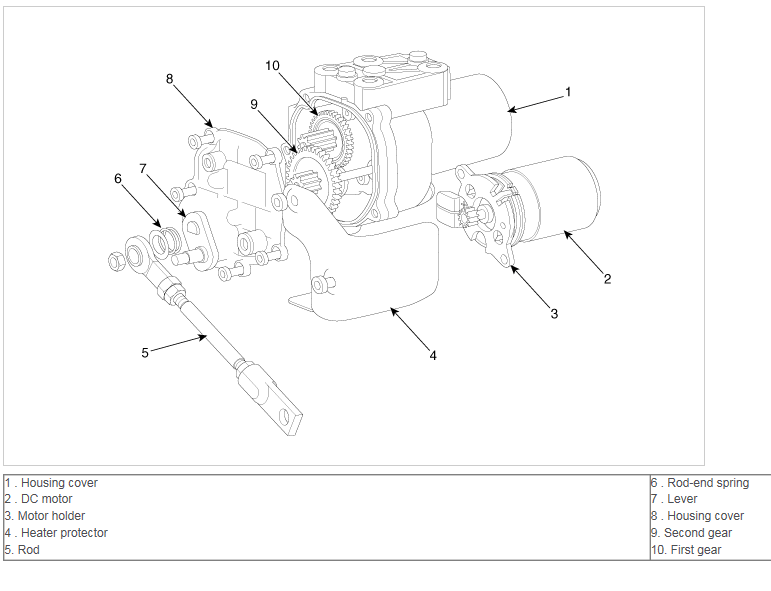 10
8
9
1
7
6
2
3
5
4

| 1 . Housing cover<br>2 . DC motor<br>3. Motor holder<br>4 . Heater protector<br>5. Rod | 6 . Rod-end spring<br>7 . Lever<br>8 . Housing cover<br>9. Second gear<br>10. First gear |
|---|---|