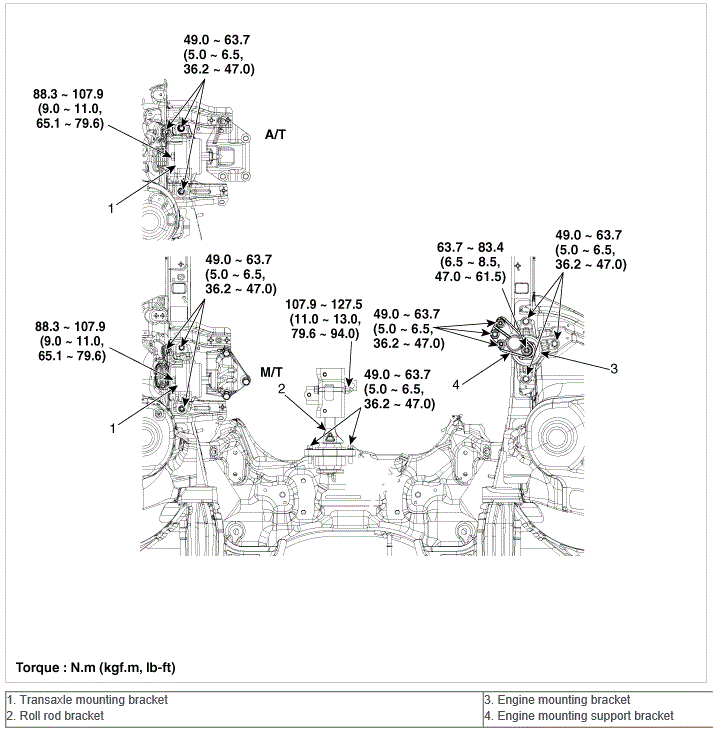 49.0 ~ 63.7
(5.0 ~ 6.5,
36.2 ~ 47.0)

88.3 ~ 107.9
(9.0 ~ 11.0,
65.1 ~ 79.6)

A/T

1

49.0 ~ 63.7
(5.0 ~ 6.5,
36.2 ~ 47.0)

88.3 ~ 107.9
(9.0 ~ 11.0,
65.1 ~ 79.6)

M/T

1

107.9 ~ 127.5
(11.0 ~ 13.0,
79.6 ~ 94.0)

2

49.0 ~ 63.7
(5.0 ~ 6.5,
36.2 ~ 47.0)

49.0 ~ 63.7
(5.0 ~ 6.5,
36.2 ~ 47.0)

63.7 ~ 83.4
(6.5 ~ 8.5,
47.0 ~ 61.5)

49.0 ~ 63.7
(5.0 ~ 6.5,
36.2 ~ 47.0)

4

3

Torque : N.m (kgf.m, lb-ft)

| 1. Transaxle mounting bracket | 3. Engine mounting bracket |
|---|---|
| 2. Roll rod bracket | 4. Engine mounting support bracket |