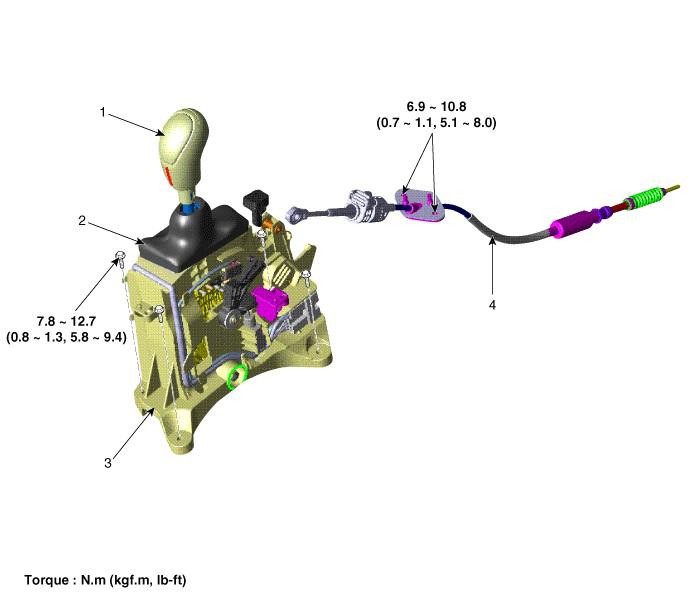 1

6.9 ~ 10.8
(0.7 ~ 1.1, 5.1 ~ 8.0)

2

7.8 ~ 12.7
(0.8 ~ 1.3, 5.8 ~ 9.4)

4

3

Torque : N.m (kgf.m, lb-ft)