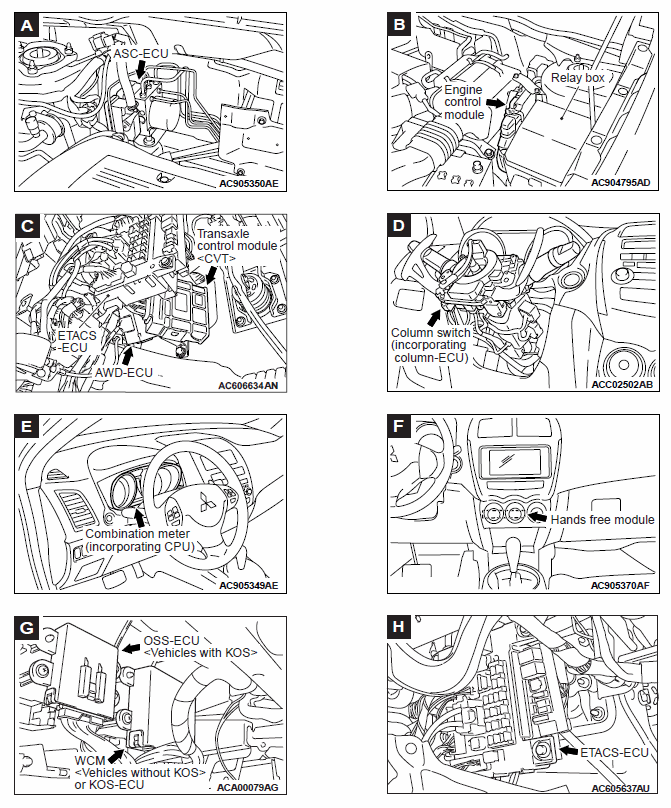 A

ASC-ECU

AC905350AE

B

Engine control module

Relay box

AC904795AD

C

Transaxle control module <CVT>

ETACS -ECU

AWD-ECU

AC606634AN

D

Column switch (incorporating column-ECU)

ACC02502AB

E

Combination meter (incorporating CPU)

AC905349AE

F

Hands free module

AC905370AF

G

OSS-ECU <Vehicles with KOS>

WCM <Vehicles without KOS> or KOS-ECU

ACA00079AG

H

ETACS-ECU

AC605637AU