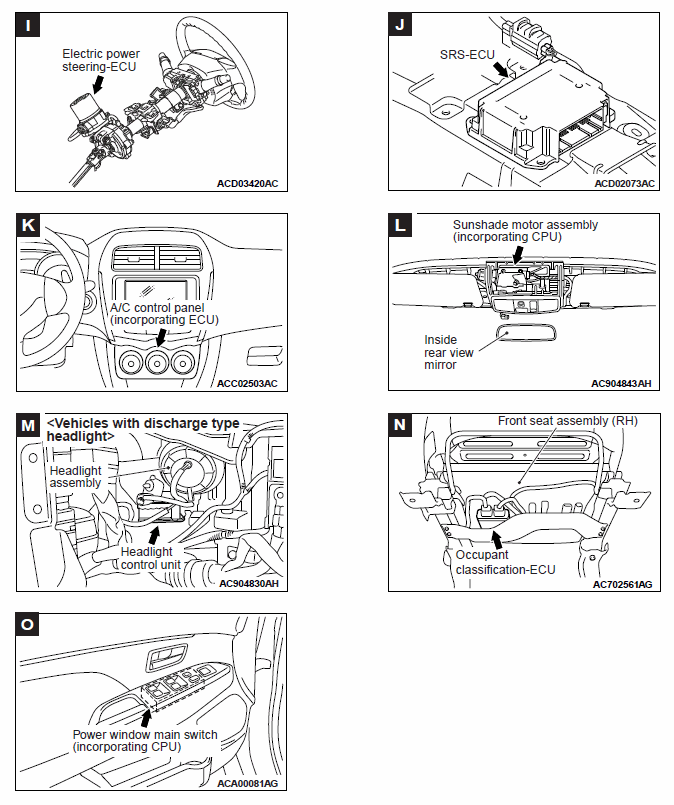 I

Electric power steering-ECU

ACD03420AC

J

SRS-ECU

ACD02073AC

K

A/C control panel (incorporating ECU)

ACC02503AC

L

Sunshade motor assembly (incorporating CPU)

Inside rear view mirror

AC904843AH

M

<Vehicles with discharge type headlight>

Headlight assembly

Headlight control unit

AC904830AH

N

Front seat assembly (RH)

Occupant classification-ECU

AC702561AG

O

Power window main switch (incorporating CPU)

ACA00081AG