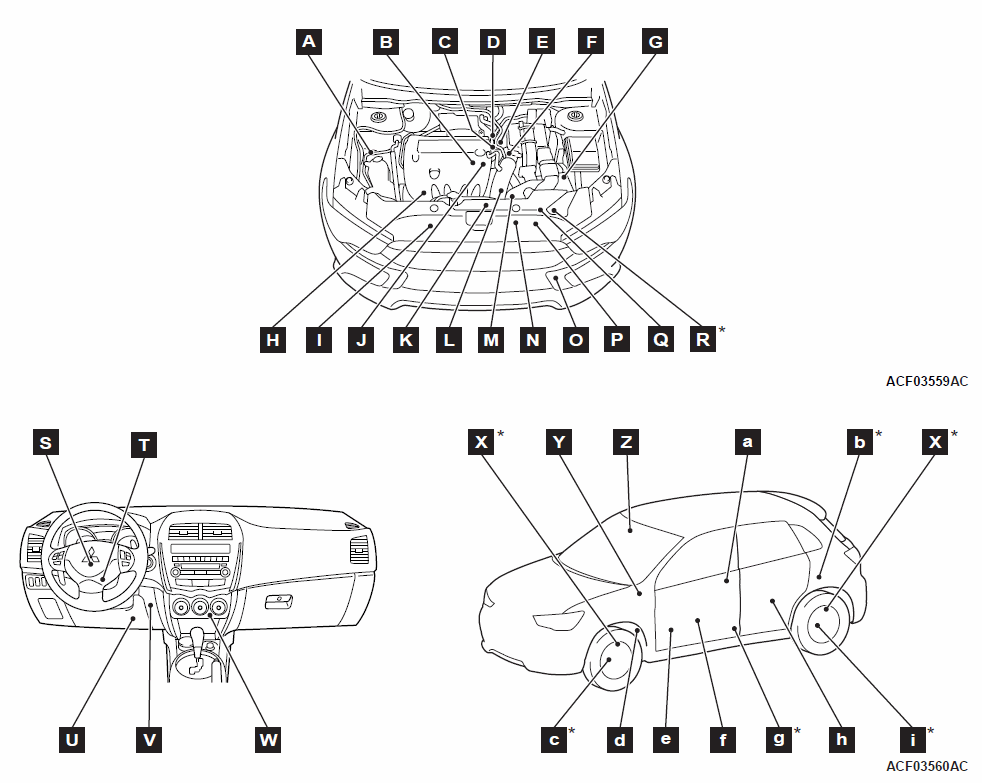 A B C D E F G

H I J K L M N O P Q R*

ACF03559AC

S T

U V W

X* Y Z a b* X*

c* d e f g* h i*

ACF03560AC