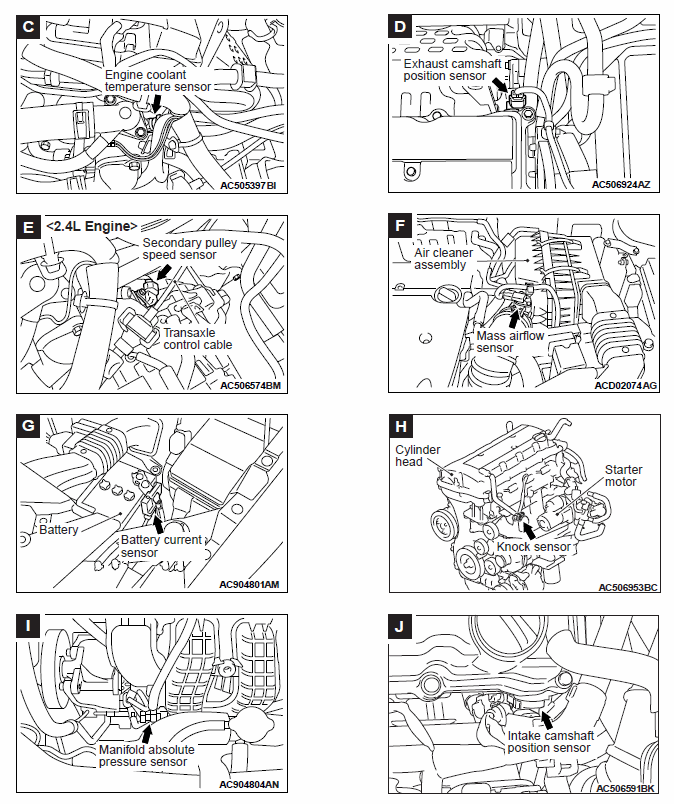 C
Engine coolant temperature sensor
AC505397BI

D
Exhaust camshaft position sensor
AC506924AZ

E
<2.4L Engine>
Secondary pulley speed sensor
Transaxle control cable
AC506574BM

F
Air cleaner assembly
Mass airflow sensor
ACD02074AG

G
Battery
Battery current sensor
AC904801AM

H
Cylinder head
Starter motor
Knock sensor
AC506953BC

I
Manifold absolute pressure sensor
AC904804AN

J
Intake camshaft position sensor
AC506591BK