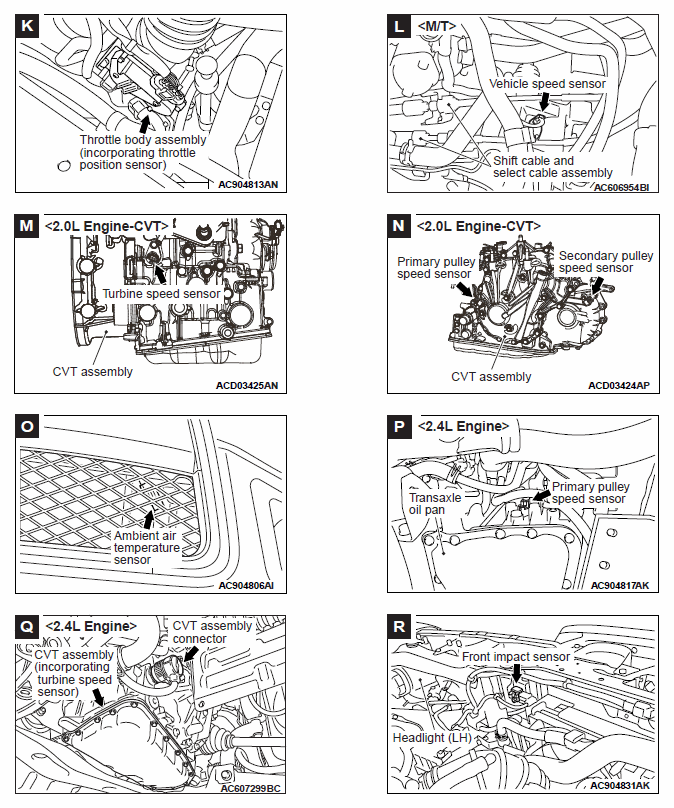 K
Throttle body assembly (incorporating throttle position sensor)
AC904813AN

L <M/T>
Vehicle speed sensor
Shift cable and select cable assembly
AC606954BI

M <2.0L Engine-CVT>
Turbine speed sensor
CVT assembly
ACD03425AN

N <2.0L Engine-CVT>
Primary pulley speed sensor
Secondary pulley speed sensor
CVT assembly
ACD03424AP

O
Ambient air temperature sensor
AC904806AI

P <2.4L Engine>
Transaxle oil pan
Primary pulley speed sensor
AC904817AK

Q <2.4L Engine>
CVT assembly connector
CVT assembly (incorporating turbine speed sensor)
AC607299BC

R
Front impact sensor
Headlight (LH)
AC904831AK