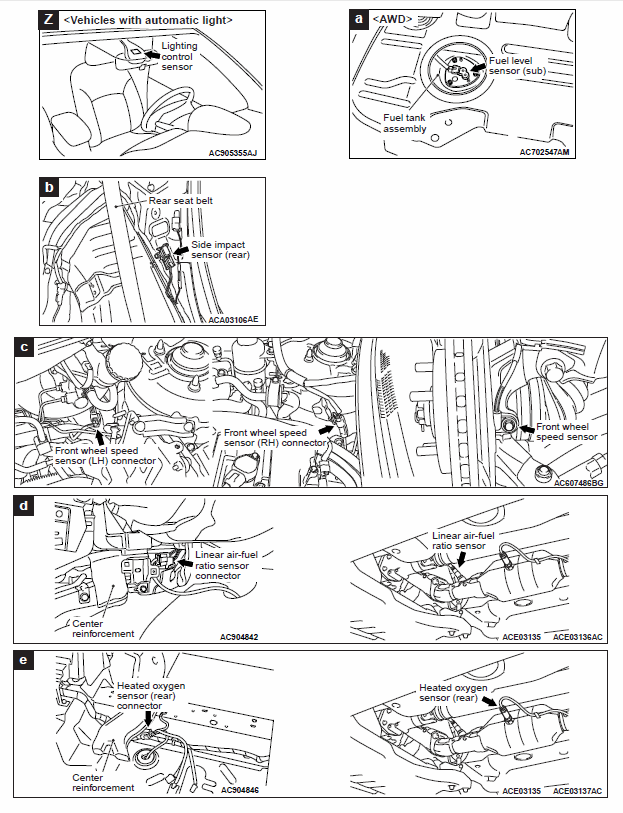 Z <Vehicles with automatic light>

Lighting control sensor

AC905355AJ

a <AWD>

Fuel level sensor (sub)

Fuel tank assembly

AC702547AM

b

Rear seat belt

Side impact sensor (rear)

ACA03106AE

c

Front wheel speed sensor (LH) connector

Front wheel speed sensor (RH) connector

Front wheel speed sensor

AC607486BG

d

Linear air-fuel ratio sensor connector

Center reinforcement

AC904842

Linear air-fuel ratio sensor

ACE03135 ACE03136AC

e

Heated oxygen sensor (rear) connector

Center reinforcement

AC904846

Heated oxygen sensor (rear)

ACE03135 ACE03137AC