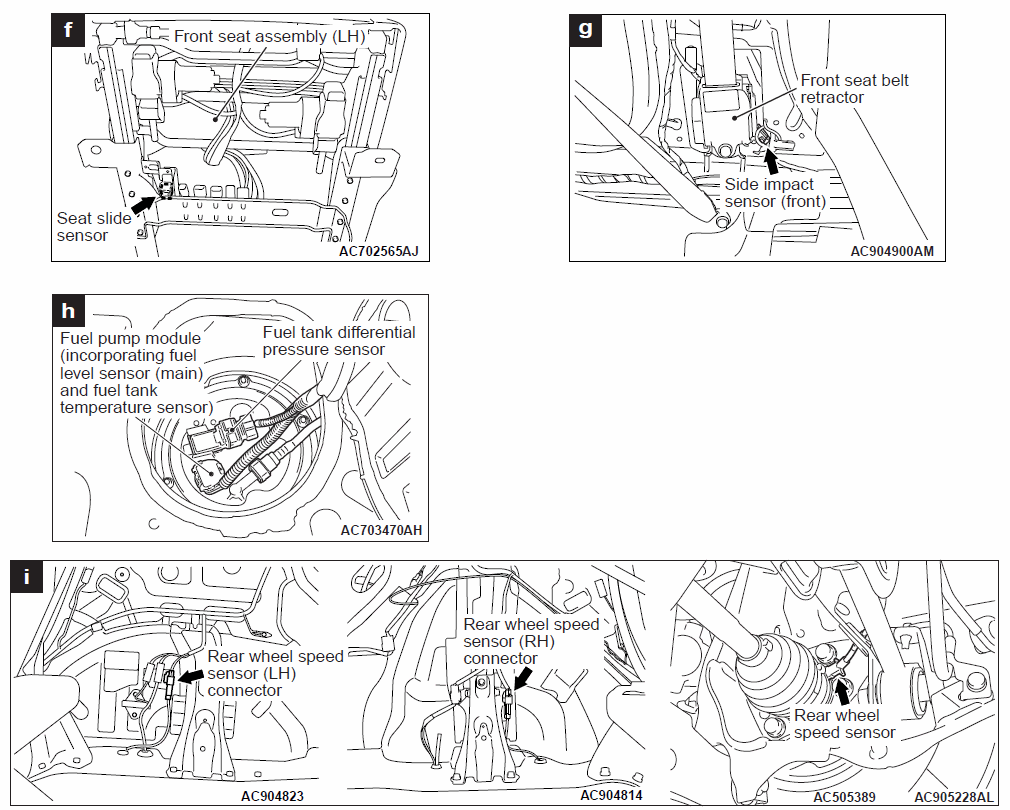 f

Front seat assembly (LH)

Seat slide sensor

AC702565AJ

g

Front seat belt retractor

Side impact sensor (front)

AC904900AM

h

Fuel pump module (incorporating fuel level sensor (main) and fuel tank temperature sensor)

Fuel tank differential pressure sensor

AC703470AH

i

Rear wheel speed sensor (LH) connector

AC904823

Rear wheel speed sensor (RH) connector

AC904814

Rear wheel speed sensor

AC505389

AC905228AL