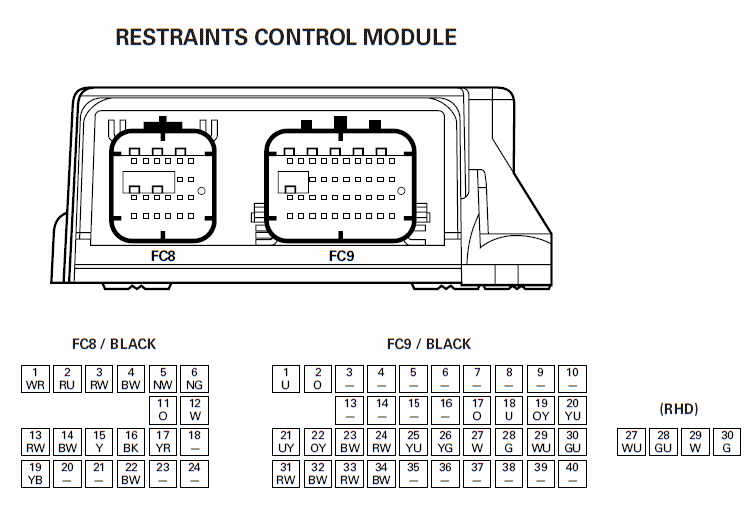 RESTRAINTS CONTROL MODULE

FC8

FC9

FC8 / BLACK

| 1 WR | 2 RU | 3 RW | 4 BW | 5 NW | 6 NG |
|---|---|---|---|---|---|
| | | | | 11 O | 12 W |
| 13 RW | 14 BW | 15 Y | 16 BK | 17 YR | 18 — |
| 19 YB | 20 — | 21 — | 22 BW | 23 — | 24 — |

FC9 / BLACK

| 1 U | 2 O | 3 — | 4 — | 5 — | 6 — | 7 — | 8 — | 9 — | 10 — |
|---|---|---|---|---|---|---|---|---|---|
| | | 13 — | 14 — | 15 — | 16 — | 17 O | 18 U | 19 OY | 20 YU |
| 21 UY | 22 OY | 23 BW | 24 RW | 25 YU | 26 YG | 27 W | 28 G | 29 WU | 30 GU |
| 31 RW | 32 BW | 33 RW | 34 BW | 35 — | 36 — | 37 — | 38 — | 39 — | 40 — |

(RHD)

| 27 WU | 28 GU | 29 W | 30 G |
|---|---|---|---|