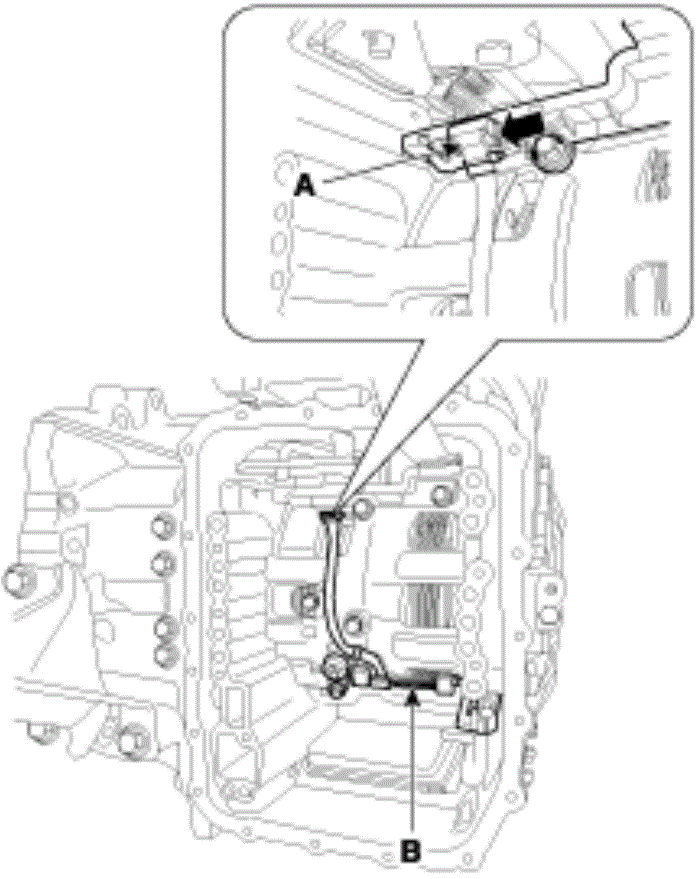 A

B