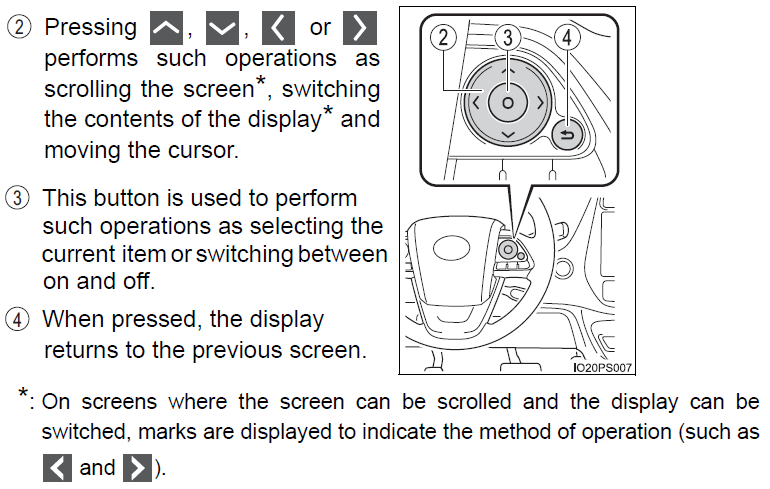 ② Pressing ∧, ∨, < or > performs such operations as scrolling the screen*, switching the contents of the display* and moving the cursor.

③ This button is used to perform such operations as selecting the current item or switching between on and off.

④ When pressed, the display returns to the previous screen.

②
③
④

IO20PS007

*: On screens where the screen can be scrolled and the display can be switched, marks are displayed to indicate the method of operation (such as < and >).