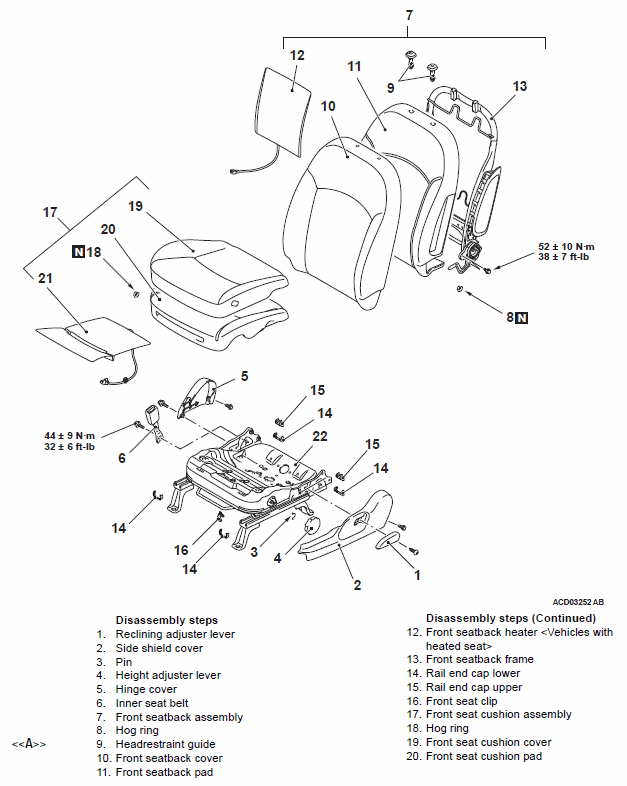 7
12
11
9
13
10
17
19
20
N 18
21
52 ± 10 N·m
38 ± 7 ft-lb
8 N
5
15
14
44 ± 9 N·m
32 ± 6 ft-lb
6
22
15
14
14
16
14
3
4
2
1
ACD03252 AB

Disassembly steps
1. Reclining adjuster lever
2. Side shield cover
3. Pin
4. Height adjuster lever
5. Hinge cover
6. Inner seat belt
7. Front seatback assembly
8. Hog ring
<<A>> 9. Headrestraint guide
10. Front seatback cover
11. Front seatback pad

Disassembly steps (Continued)
12. Front seatback heater <Vehicles with heated seat>
13. Front seatback frame
14. Rail end cap lower
15. Rail end cap upper
16. Front seat clip
17. Front seat cushion assembly
18. Hog ring
19. Front seat cushion cover
20. Front seat cushion pad