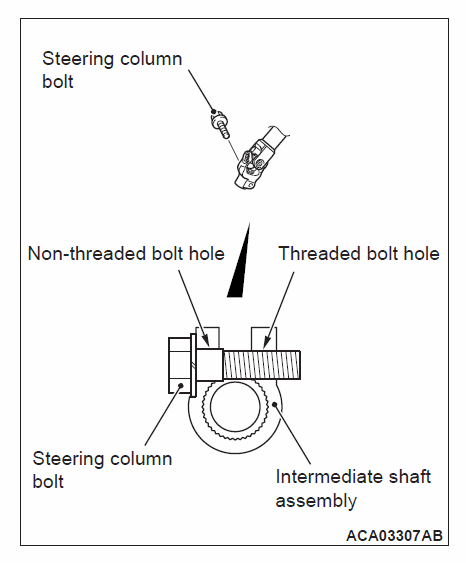 Steering column bolt

Non-threaded bolt hole

Threaded bolt hole

Steering column bolt

Intermediate shaft assembly

ACA03307AB