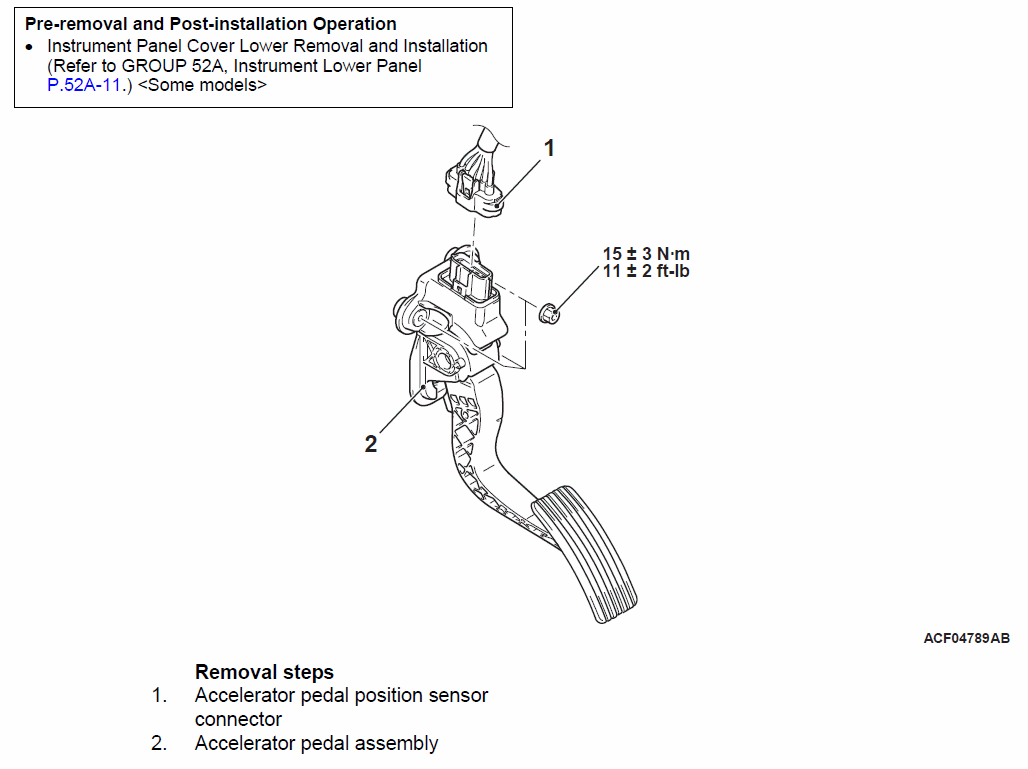 Pre-removal and Post-installation Operation
• Instrument Panel Cover Lower Removal and Installation (Refer to GROUP 52A, Instrument Lower Panel P.52A-11.) <Some models>

1

15 ± 3 N·m
11 ± 2 ft-lb

2

ACF04789AB

Removal steps
1. Accelerator pedal position sensor connector
2. Accelerator pedal assembly