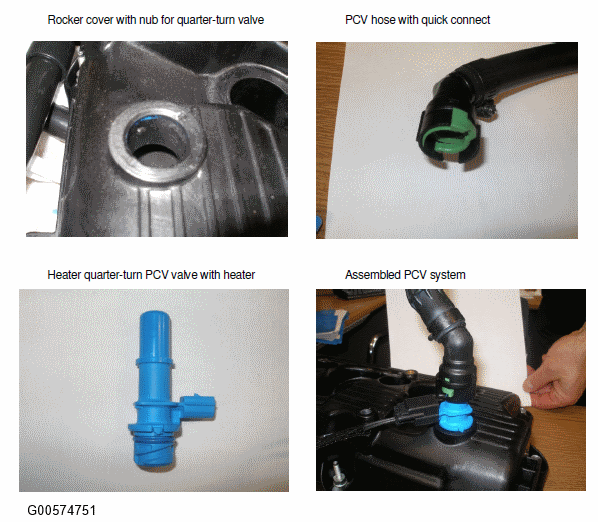 Rocker cover with nub for quarter-turn valve

PCV hose with quick connect

Heater quarter-turn PCV valve with heater

Assembled PCV system

G00574751