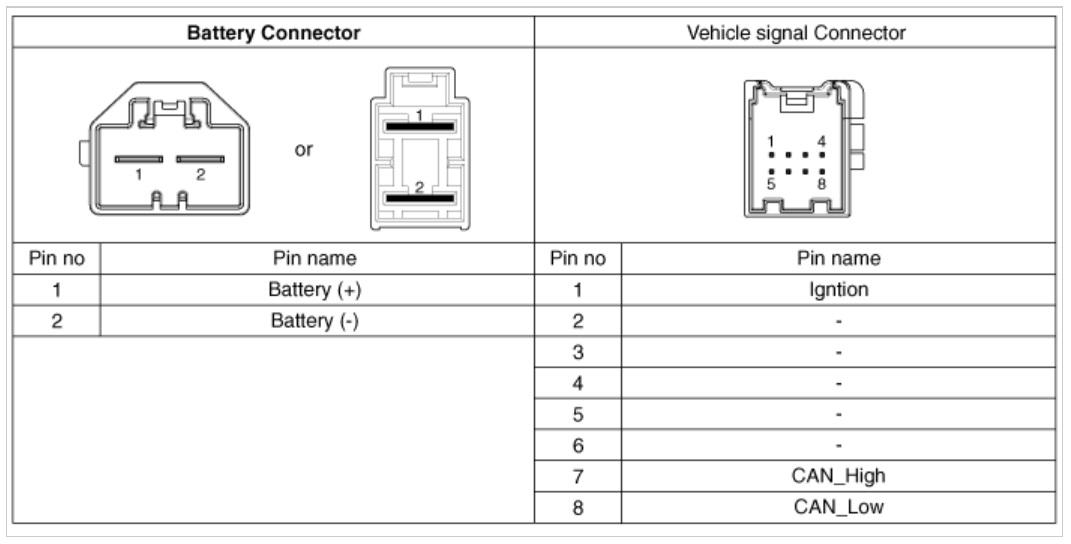 | Battery Connector | | Vehicle signal Connector | |
|---|---|---|---|
| 1 2 or 1 2 | | 1 4 5 8 | |
| Pin no | Pin name | Pin no | Pin name |
| 1 | Battery (+) | 1 | Igntion |
| 2 | Battery (-) | 2 | - |
| | | 3 | - |
| | | 4 | - |
| | | 5 | - |
| | | 6 | - |
| | | 7 | CAN_High |
| | | 8 | CAN_Low |