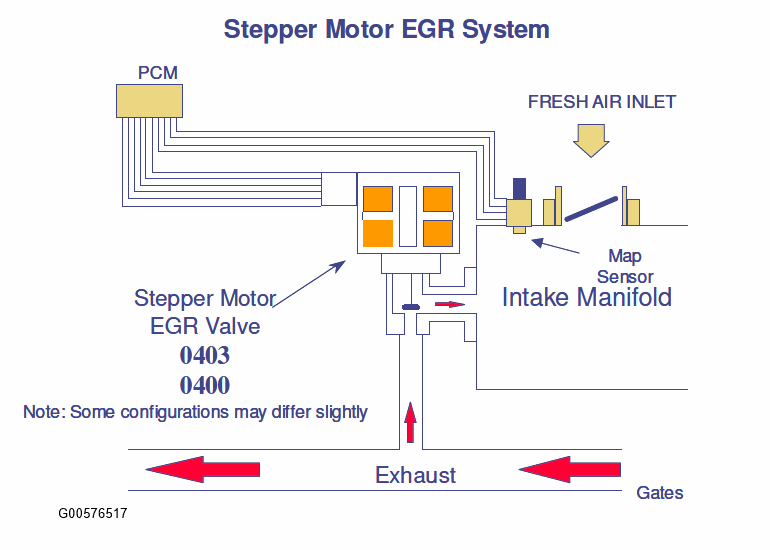 Stepper Motor EGR System

PCM

FRESH AIR INLET

Map Sensor

Intake Manifold

Stepper Motor EGR Valve

0403

0400

Note: Some configurations may differ slightly

Exhaust

Gates

G00576517