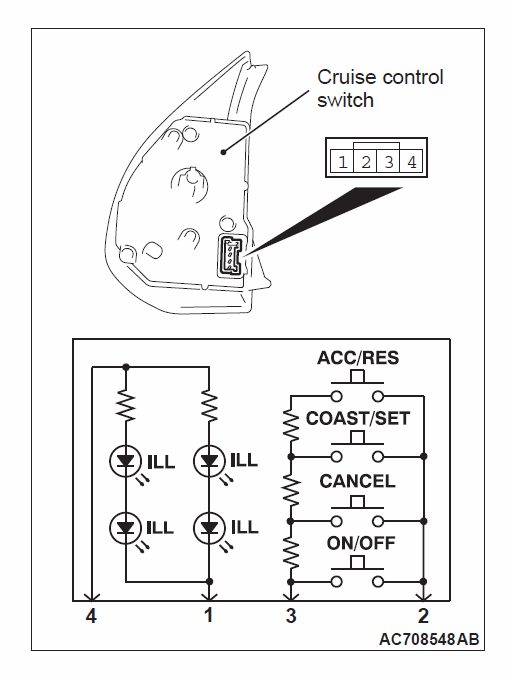 Cruise control switch

1 2 3 4

ACC/RES

COAST/SET

CANCEL

ON/OFF

ILL
ILL
ILL
ILL

4
1
3
2

AC708548AB