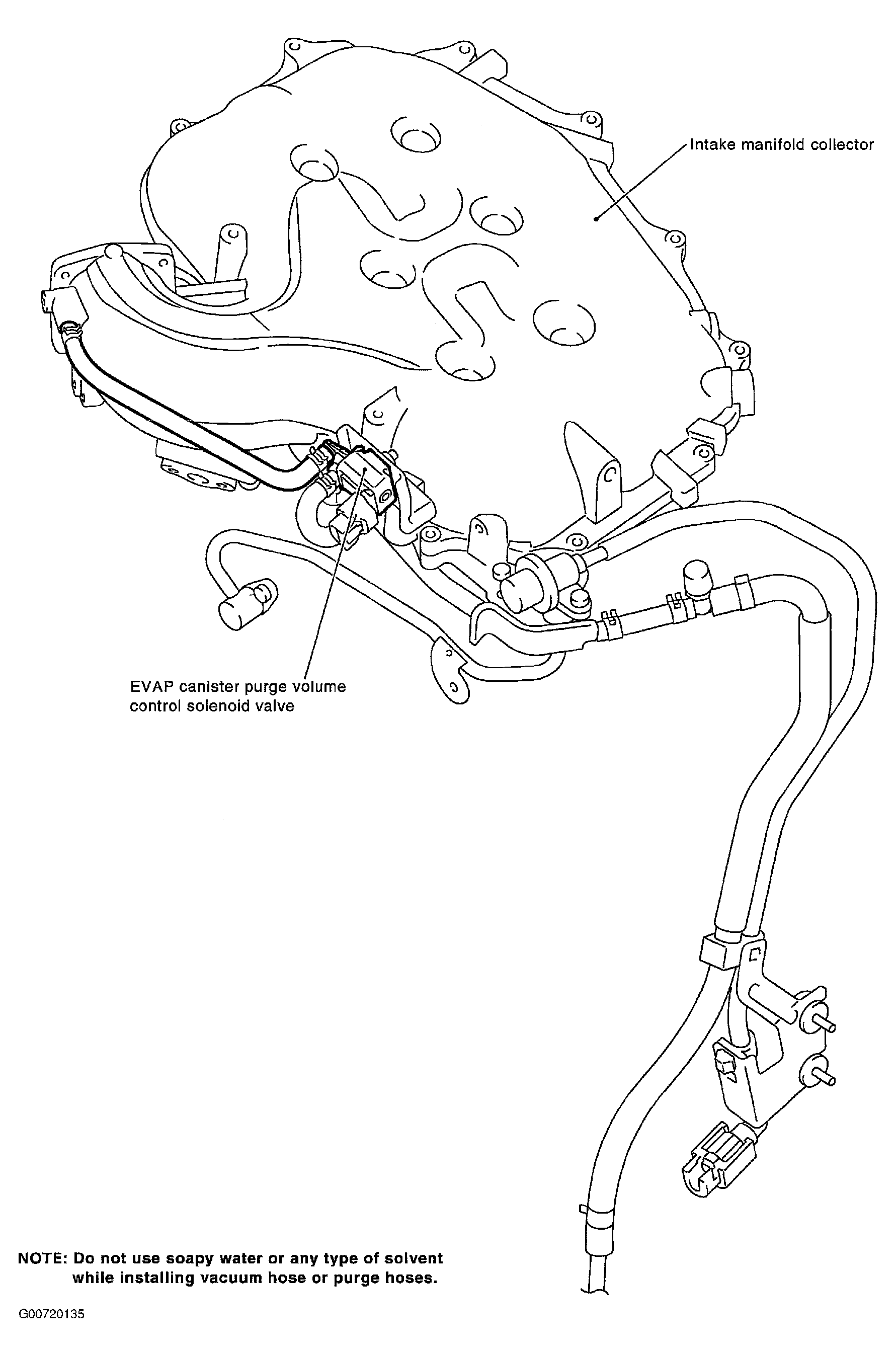 Intake manifold collector

EVAP canister purge volume control solenoid valve

NOTE: Do not use soapy water or any type of solvent while installing vacuum hose or purge hoses.

G00720135