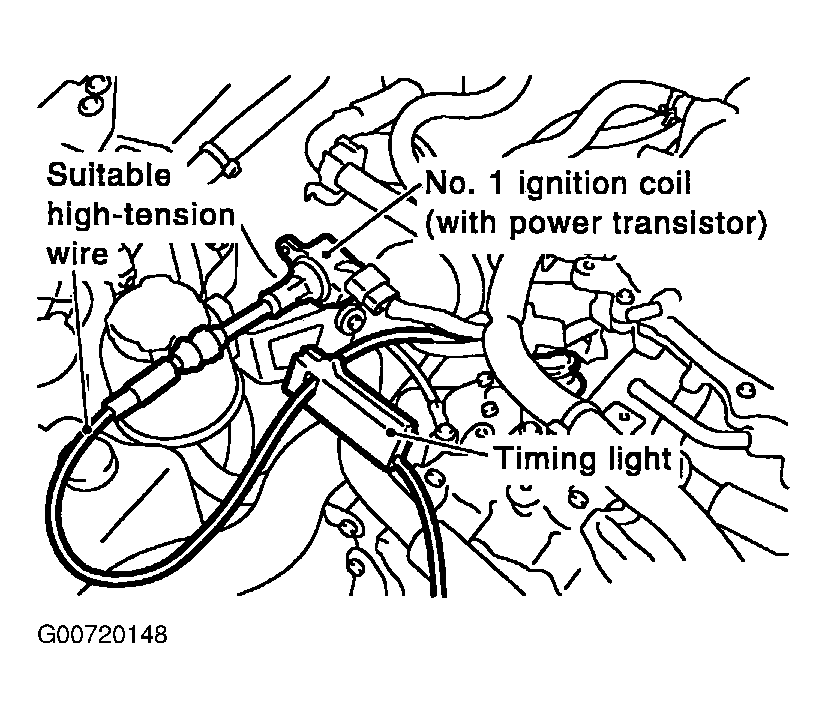 Suitable high-tension wire

No. 1 ignition coil (with power transistor)

Timing light

G00720148