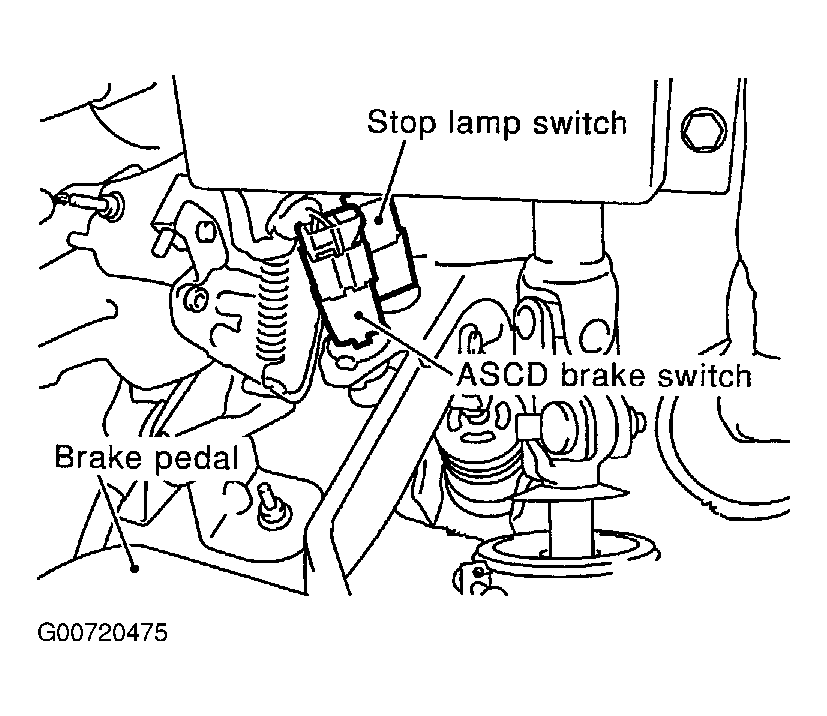 Stop lamp switch

ASCD brake switch

Brake pedal

G00720475