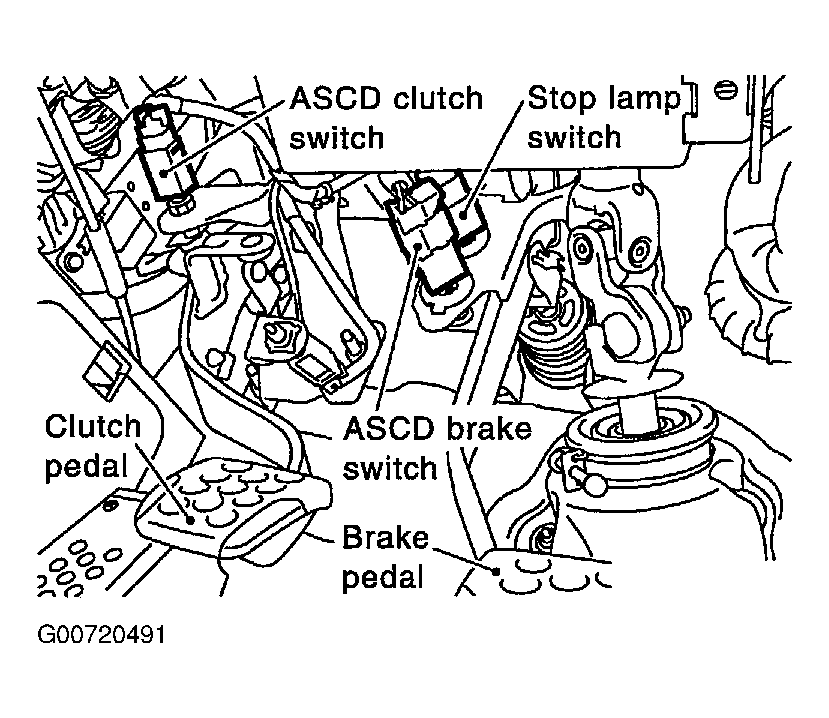 ASCD clutch switch

Stop lamp switch

Clutch pedal

ASCD brake switch

Brake pedal

G00720491