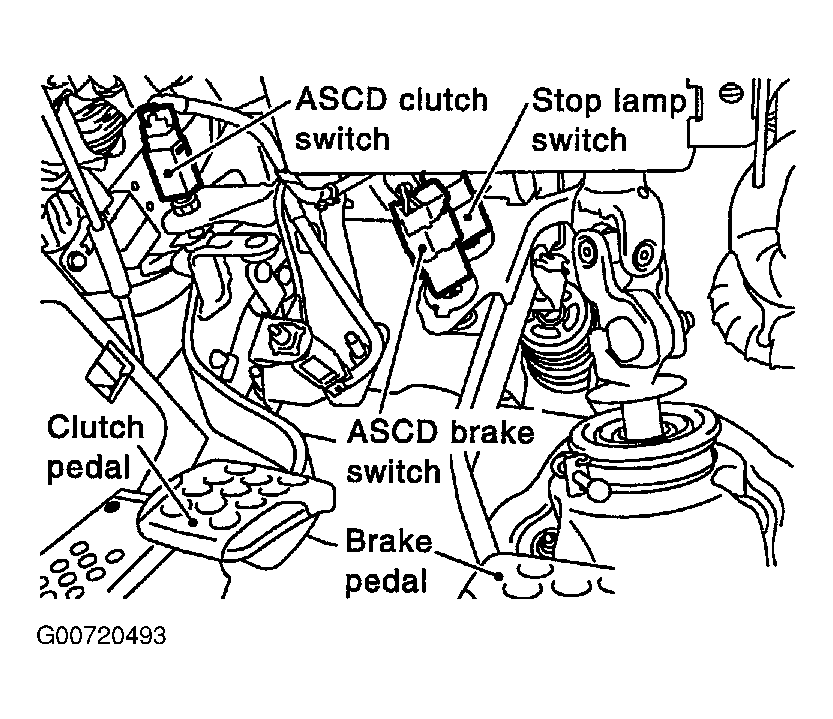 ASCD clutch switch

Stop lamp switch

Clutch pedal

ASCD brake switch

Brake pedal

G00720493