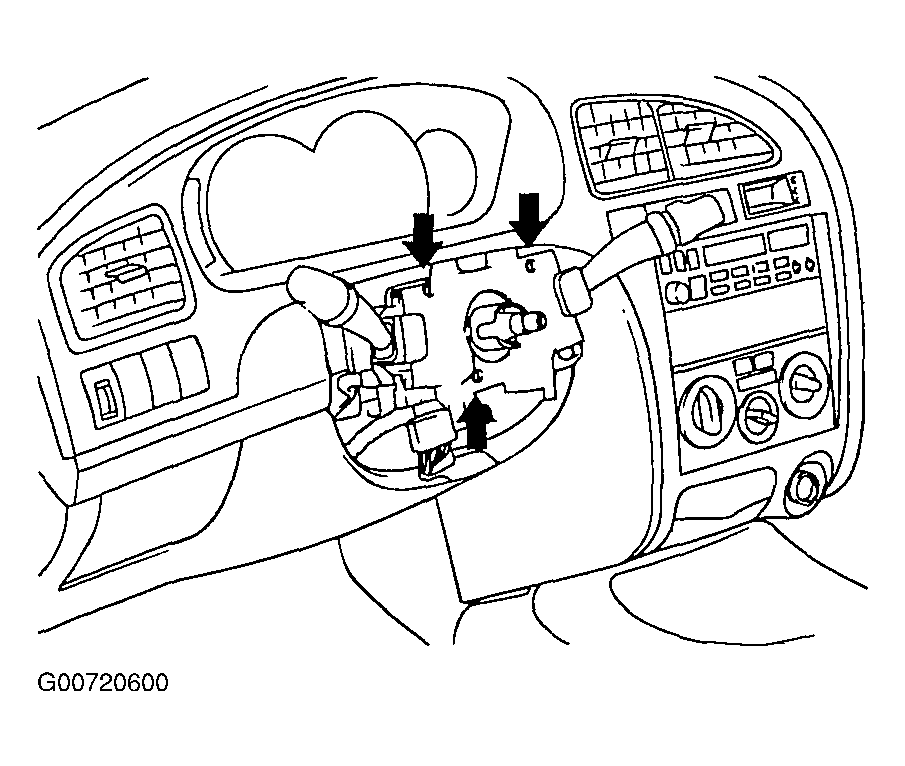 G00720600