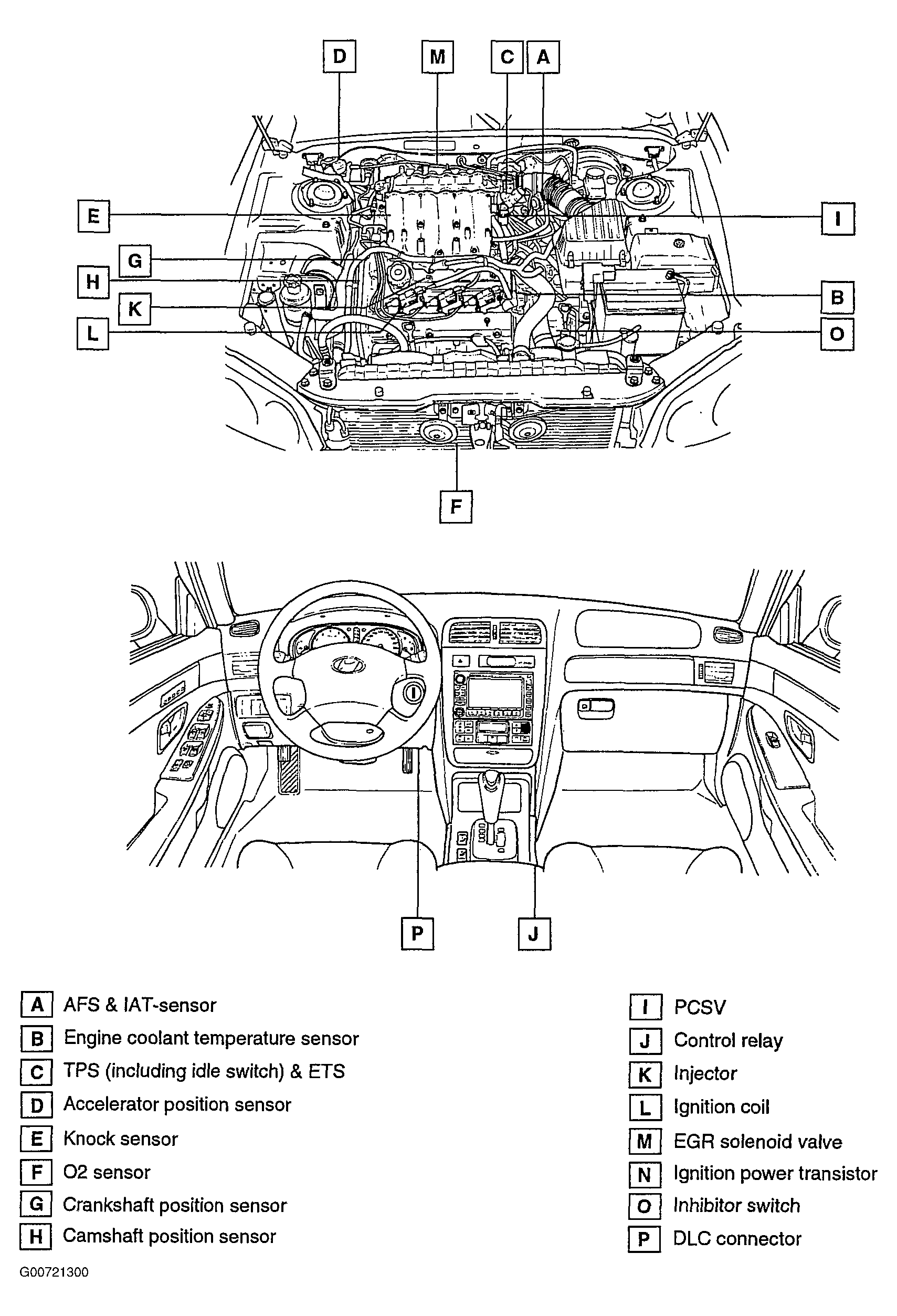 D M C A

E

G

H

K

L

I

B

O

F

P J

A AFS & IAT-sensor
B Engine coolant temperature sensor
C TPS (including idle switch) & ETS
D Accelerator position sensor
E Knock sensor
F O2 sensor
G Crankshaft position sensor
H Camshaft position sensor

I PCSV
J Control relay
K Injector
L Ignition coil
M EGR solenoid valve
N Ignition power transistor
O Inhibitor switch
P DLC connector

G00721300